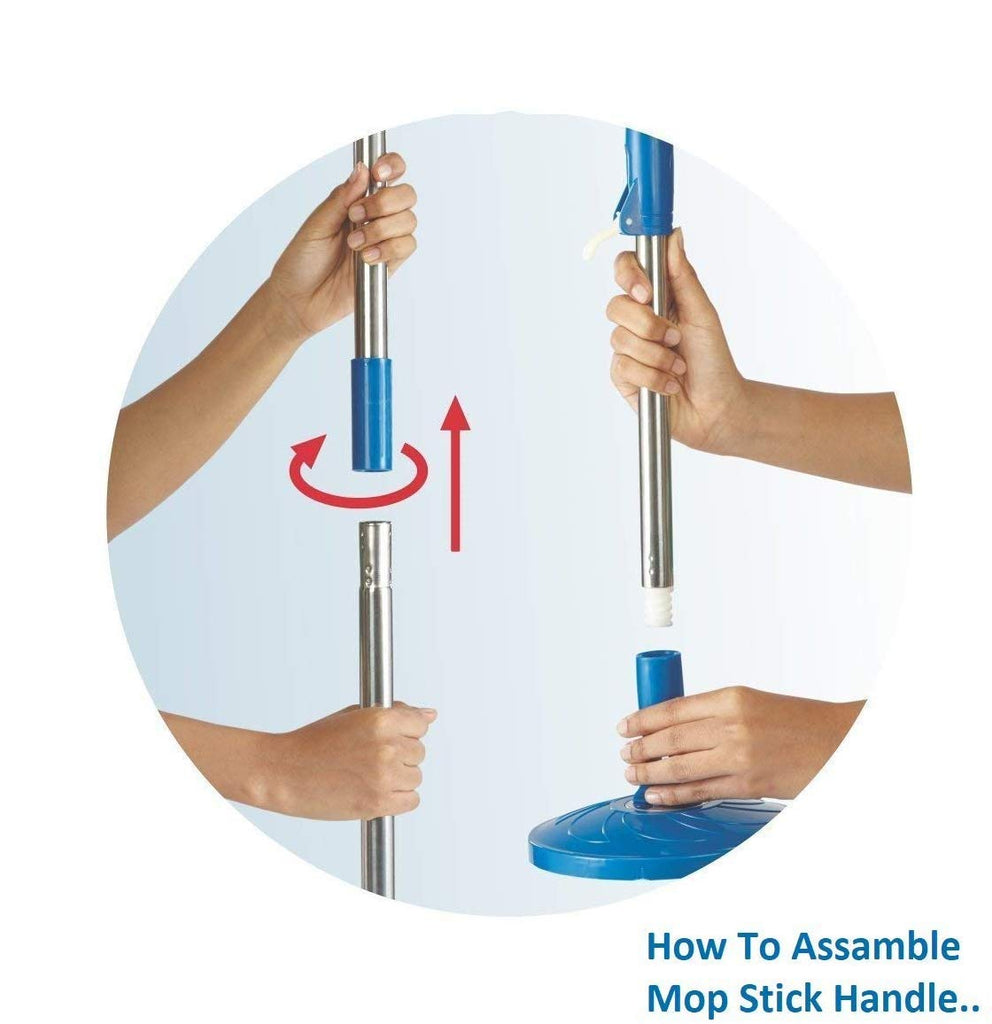 How To Assamble
Mop Stick Handle..