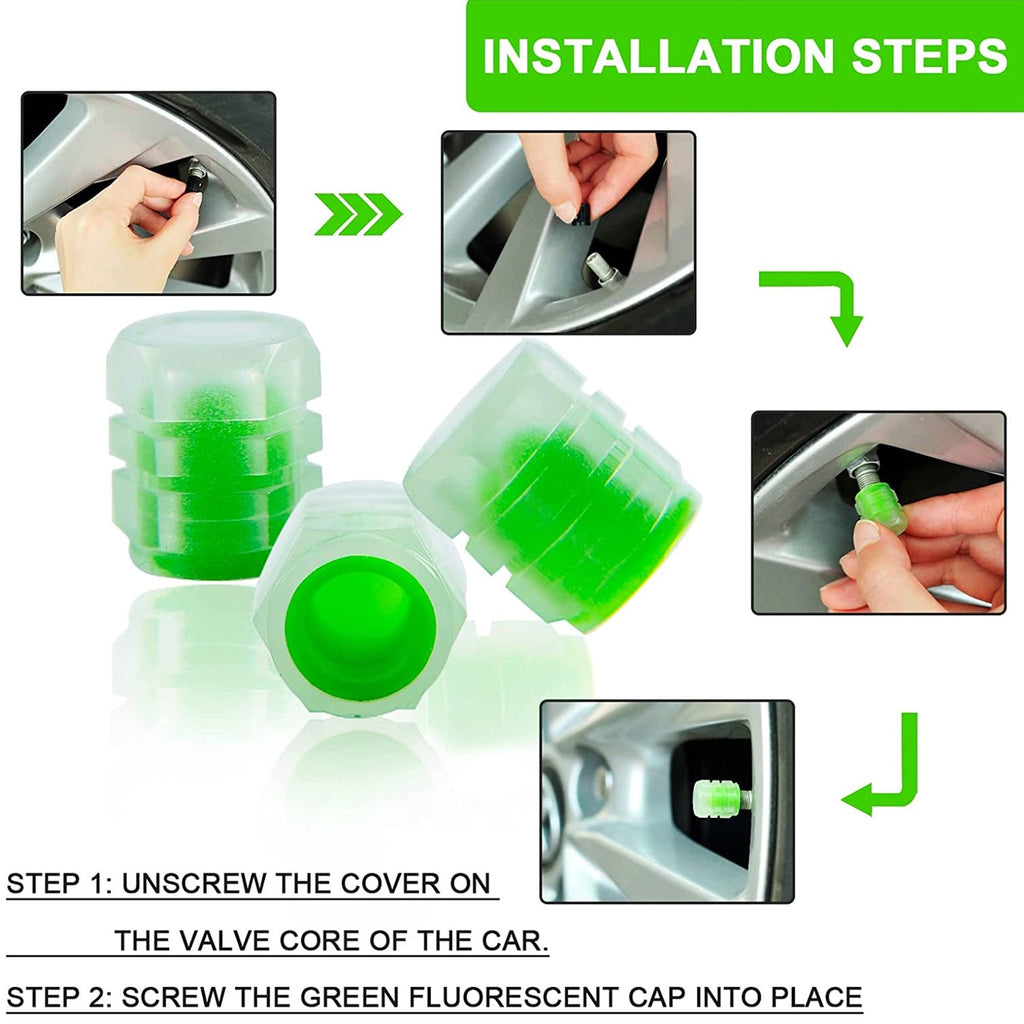 INSTALLATION STEPS

STEP 1: UNSCREW THE COVER ON THE VALVE CORE OF THE CAR.

STEP 2: SCREW THE GREEN FLUORESCENT CAP INTO PLACE